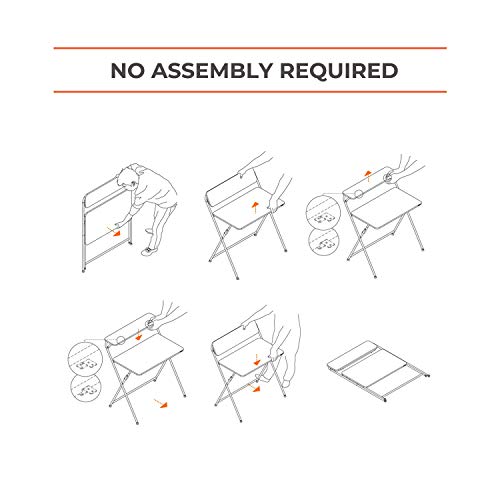 NO ASSEMBLY REQUIRED