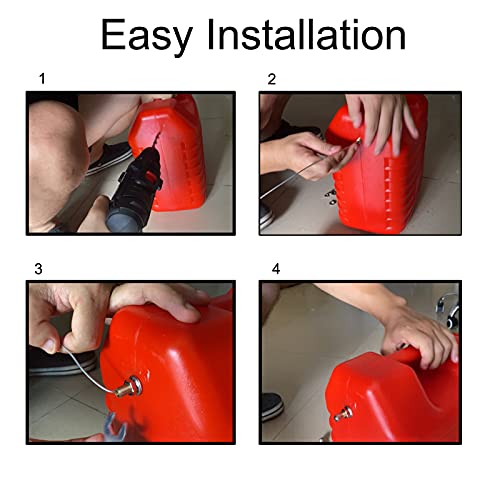 Easy Installation

1

2

3

4