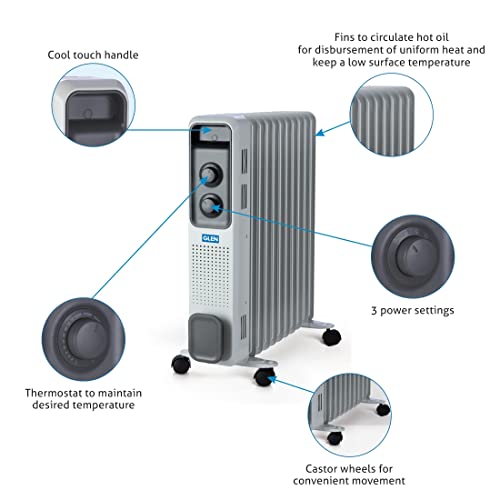 Cool touch handle

Fins to circulate hot oil for disbursement of uniform heat and keep a low surface temperature

GLEN

3 power settings

Thermostat to maintain desired temperature

Castor wheels for convenient movement