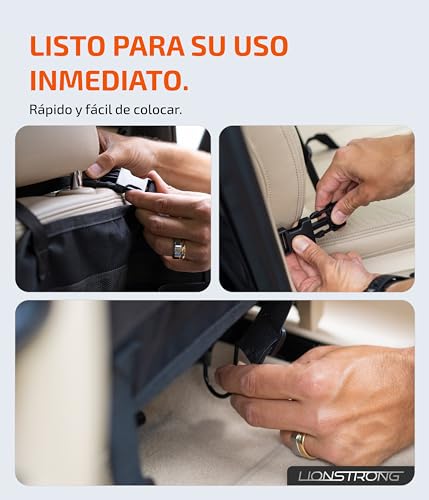 LISTO PARA SU USO INMEDIATO.

Rápido y fácil de colocar.

LIONSTRONG