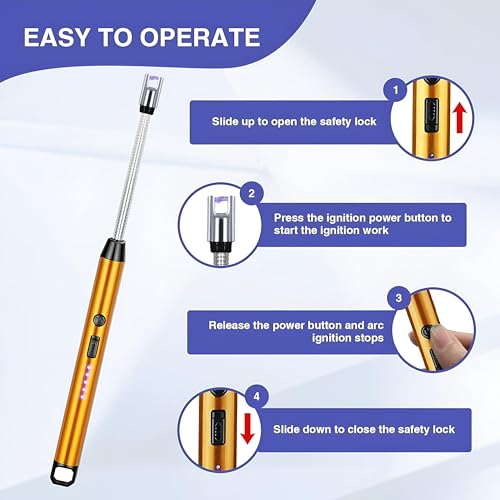 EASY TO OPERATE

1

Slide up to open the safety lock

2

Press the ignition power button to start the ignition work

3

Release the power button and arc ignition stops

4

Slide down to close the safety lock