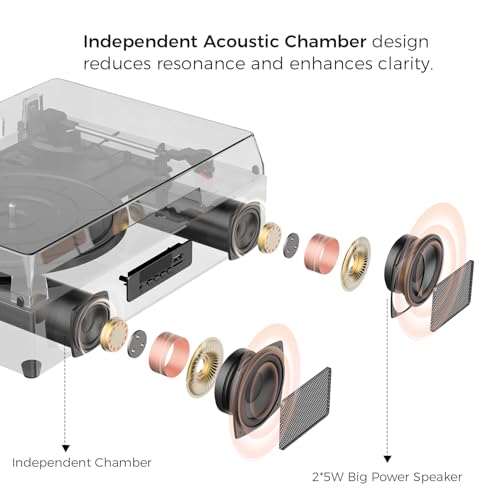 Independent Acoustic Chamber design reduces resonance and enhances clarity.

Independent Chamber

2*5W Big Power Speaker