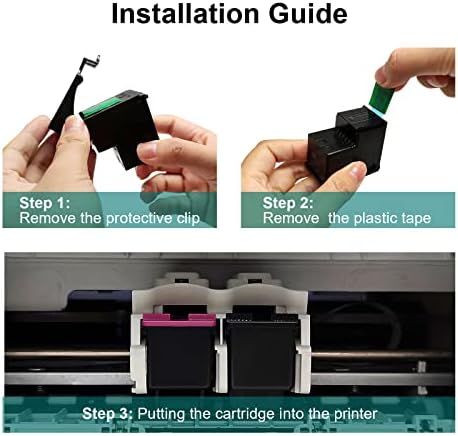 Installation Guide

Step 1:
Remove the protective clip

Step 2:
Remove the plastic tape

Step 3: Putting the cartridge into the printer