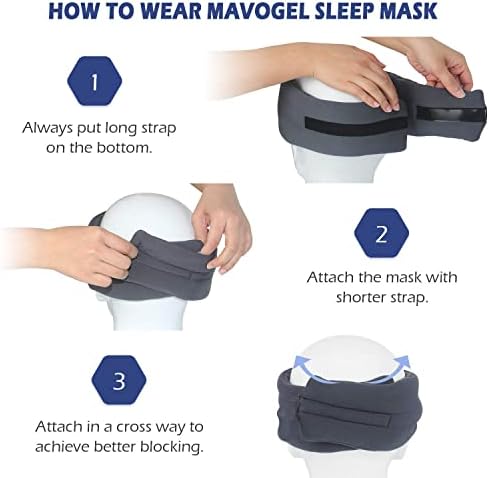 HOW TO WEAR MAVOGEL SLEEP MASK

1

Always put long strap on the bottom.

2

Attach the mask with shorter strap.

3

Attach in a cross way to achieve better blocking.