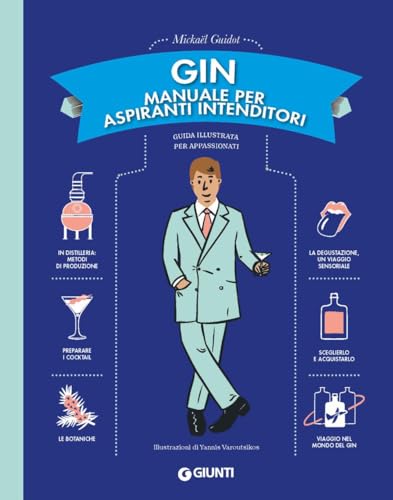 Mickaël Guidot

GIN
MANUALE PER ASPIRANTI INTENDITORI

GUIDA ILLUSTRATA PER APPASSIONATI

IN DISTILLERIA: METODI DI PRODUZIONE

PREPARARE I COCKTAIL

LE BOTANICHE

LA DEGUSTAZIONE, UN VIAGGIO SENSORIALE

SCEGLIERLO E ACQUISTARLO

VIAGGIO NEL MONDO DEL GIN

Illustrazioni di Yannis Varoutsikos

GIUNTI