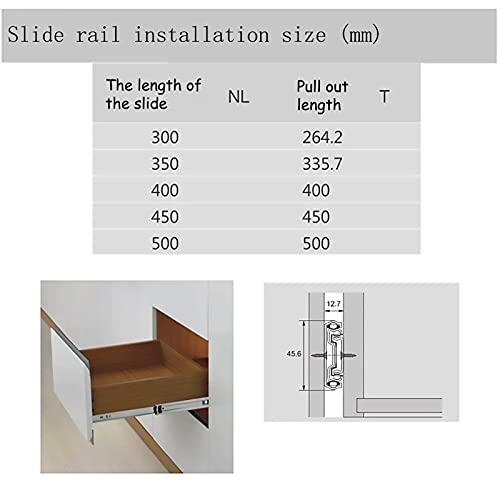 Slide rail installation size (mm)

| The length of the slide | NL | Pull out length | T |
|---|---|---|---|
| 300 | | 264.2 | |
| 350 | | 335.7 | |
| 400 | | 400 | |
| 450 | | 450 | |
| 500 | | 500 | |

12.7

45.6