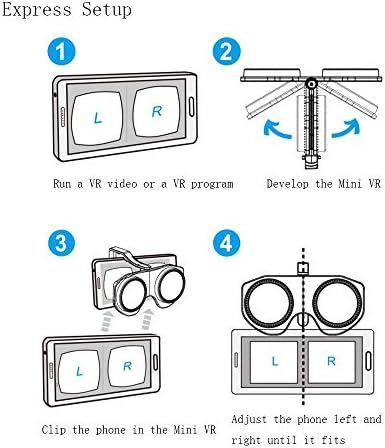 Express Setup

1

L R

Run a VR video or a VR program

2

Develop the Mini VR

3

L R

Clip the phone in the Mini VR

4

L R

Adjust the phone left and right until it fits