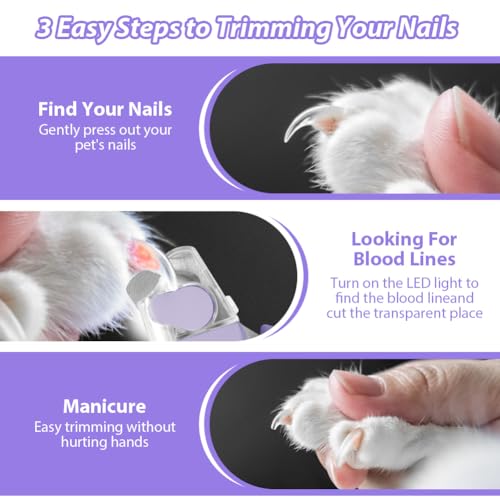 3 Easy Steps to Trimming Your Nails

Find Your Nails
Gently press out your pet's nails

Looking For Blood Lines
Turn on the LED light to find the blood lineand cut the transparent place

Manicure
Easy trimming without hurting hands