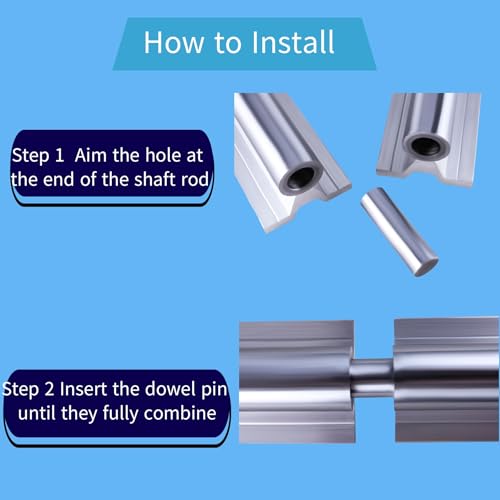 How to Install

Step 1 Aim the hole at the end of the shaft rod

Step 2 Insert the dowel pin until they fully combine