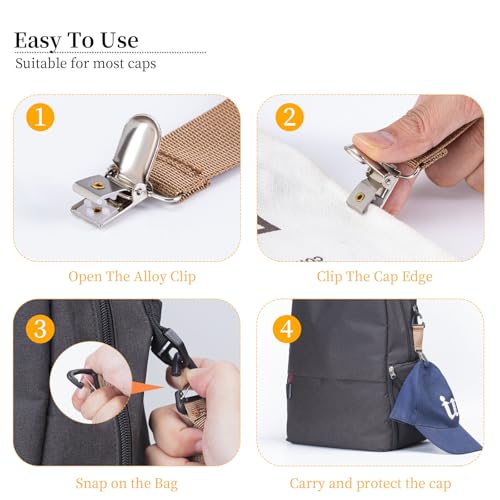 Easy To Use
Suitable for most caps

1

Open The Alloy Clip

2

Clip The Cap Edge

3

Snap on the Bag

4

Carry and protect the cap