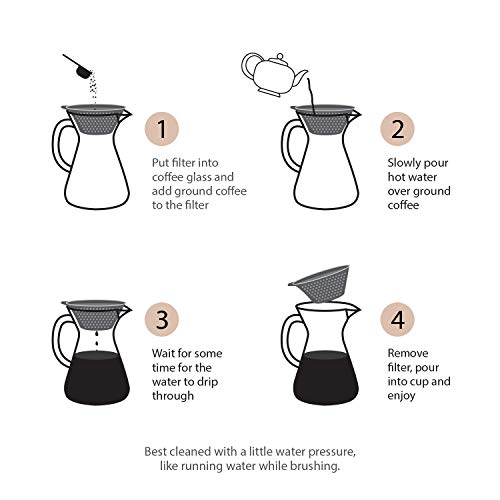 1

Put filter into coffee glass and add ground coffee to the filter

2

Slowly pour hot water over ground coffee

3

Wait for some time for the water to drip through

4

Remove filter, pour into cup and enjoy

Best cleaned with a little water pressure, like running water while brushing.