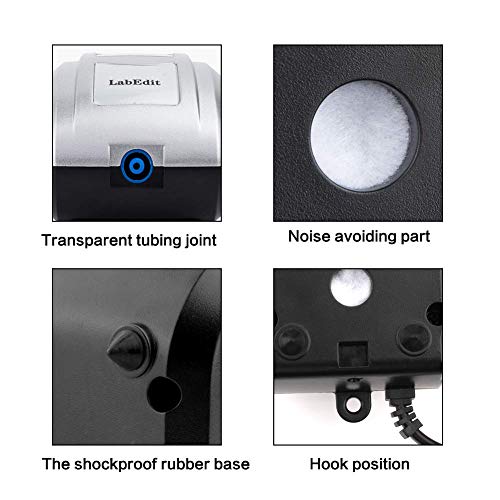 LabEdit

Transparent tubing joint

Noise avoiding part

The shockproof rubber base

Hook position