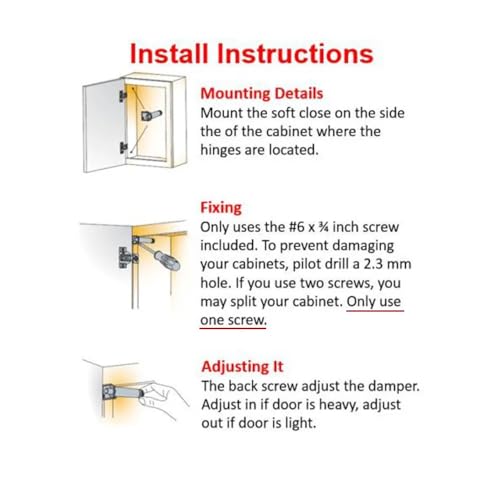 Install Instructions

Mounting Details
Mount the soft close on the side the of the cabinet where the hinges are located.

Fixing
Only uses the #6 x ¾ inch screw included. To prevent damaging your cabinets, pilot drill a 2.3 mm hole. If you use two screws, you may split your cabinet. Only use one screw.

Adjusting It
The back screw adjust the damper. Adjust in if door is heavy, adjust out if door is light.