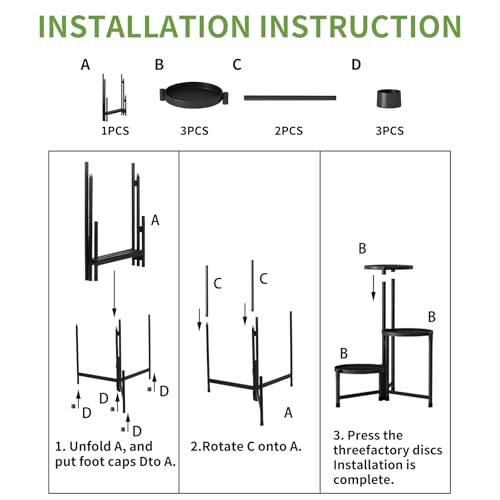 INSTALLATION INSTRUCTION

A
1PCS

B
3PCS

C
2PCS

D
3PCS

A

D D D D

1. Unfold A, and put foot caps Dto A.

C C

A

2.Rotate C onto A.

B

B

B

3. Press the threefactory discs Installation is complete.