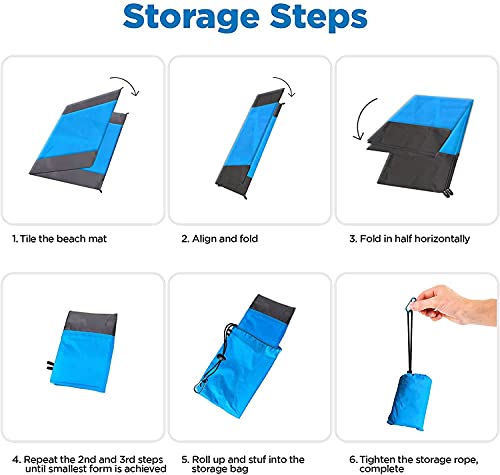 Storage Steps

1. Tile the beach mat

2. Align and fold

3. Fold in half horizontally

4. Repeat the 2nd and 3rd steps until smallest form is achieved

5. Roll up and stuf into the storage bag

6. Tighten the storage rope, complete