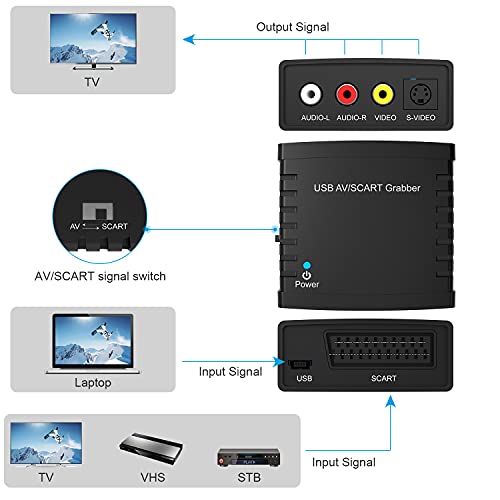 TV

Output Signal

AUDIO-L AUDIO-R VIDEO S-VIDEO

USB AV/SCART Grabber

AV SCART

AV/SCART signal switch

Power

Laptop

Input Signal

USB

SCART

TV

VHS

STB

Input Signal