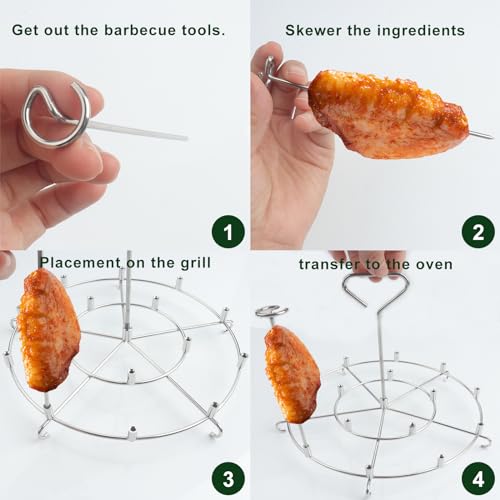 Get out the barbecue tools.

1

Skewer the ingredients

2

Placement on the grill

3

transfer to the oven

4