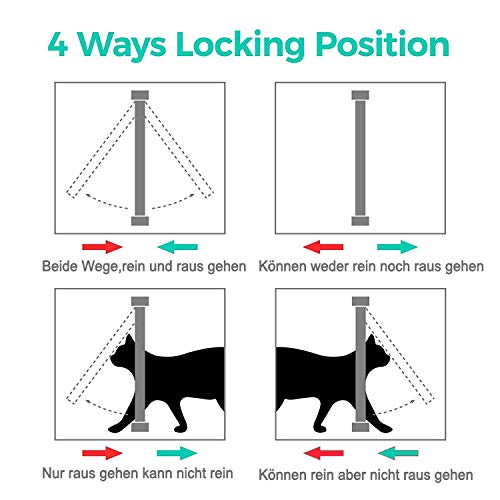 4 Ways Locking Position

Beide Wege,rein und raus gehen

Können weder rein noch raus gehen

Nur raus gehen kann nicht rein

Können rein aber nicht raus gehen