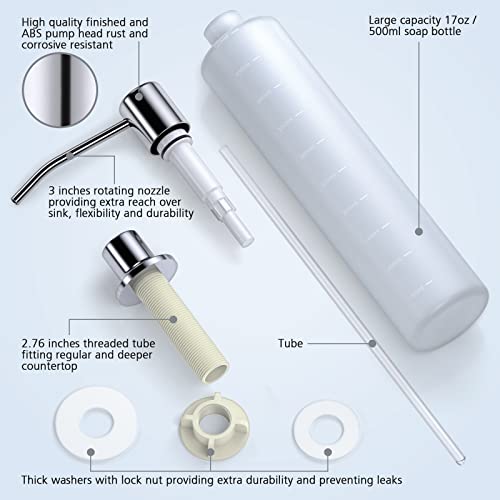 High quality finished and ABS pump head rust and corrosive resistant

Large capacity 17oz / 500ml soap bottle

3 inches rotating nozzle providing extra reach over sink, flexibility and durability

2.76 inches threaded tube fitting regular and deeper countertop

Tube

Thick washers with lock nut providing extra durability and preventing leaks