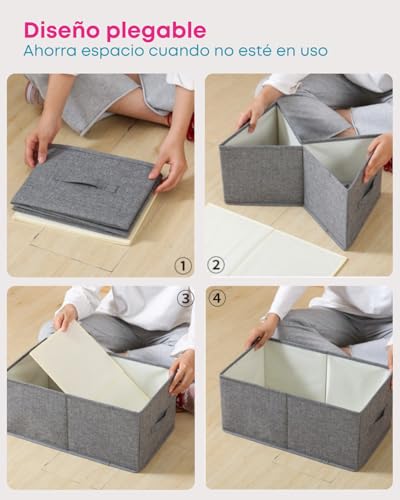 Diseño plegable
Ahorra espacio cuando no esté en uso

①

②

③

④