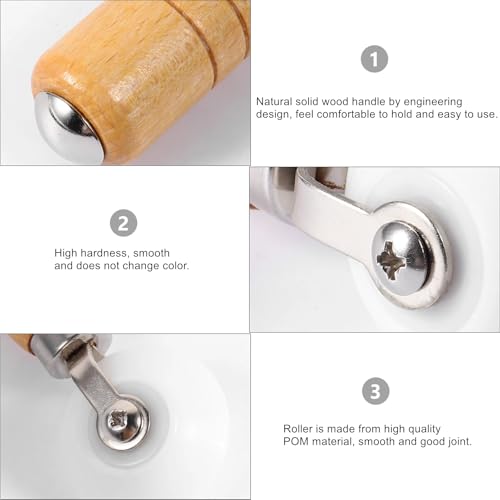 1

Natural solid wood handle by engineering design, feel comfortable to hold and easy to use.

2

High hardness, smooth and does not change color.

3

Roller is made from high quality POM material, smooth and good joint.