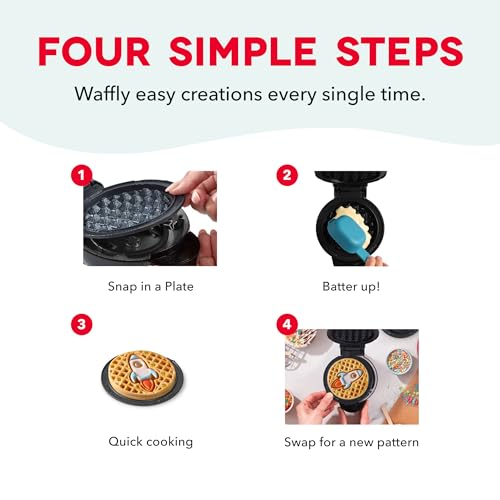 FOUR SIMPLE STEPS

Waffly easy creations every single time.

1

Snap in a Plate

2

Batter up!

3

Quick cooking

4

Swap for a new pattern