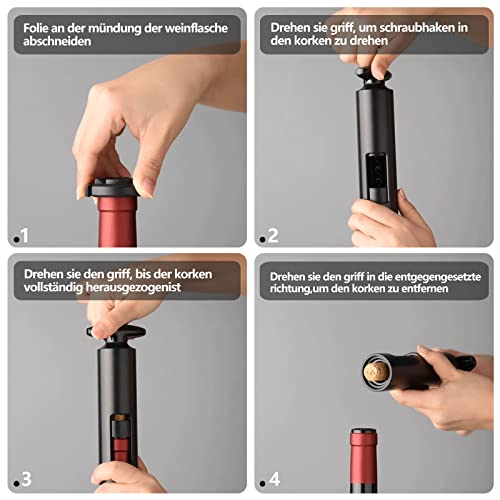 Folie an der mündung der weinflasche abschneiden

.1

Drehen sie griff, um schraubhaken in den korken zu drehen

.2

Drehen sie den griff, bis der korken vollständig herausgezogenist

.3

Drehen sie den griff in die entgegengesetzte richtung,um den korken zu entfernen

.4