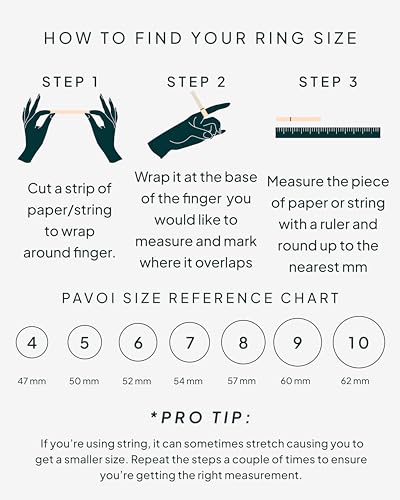 HOW TO FIND YOUR RING SIZE

STEP 1

Cut a strip of paper/string to wrap around finger.

STEP 2

Wrap it at the base of the finger you would like to measure and mark where it overlaps

STEP 3

Measure the piece of paper or string with a ruler and round up to the nearest mm

PAVOI SIZE REFERENCE CHART

| 4 | 5 | 6 | 7 | 8 | 9 | 10 |
|---|---|---|---|---|---|---|
| 47 mm | 50 mm | 52 mm | 54 mm | 57 mm | 60 mm | 62 mm |

*PRO TIP:

If you're using string, it can sometimes stretch causing you to get a smaller size. Repeat the steps a couple of times to ensure you're getting the right measurement.