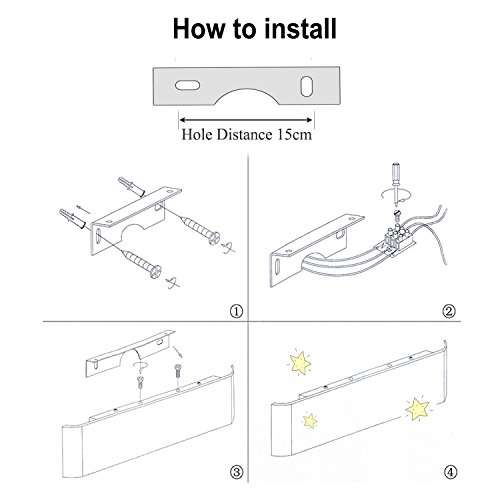 How to install

Hole Distance 15cm

①

②

③

④