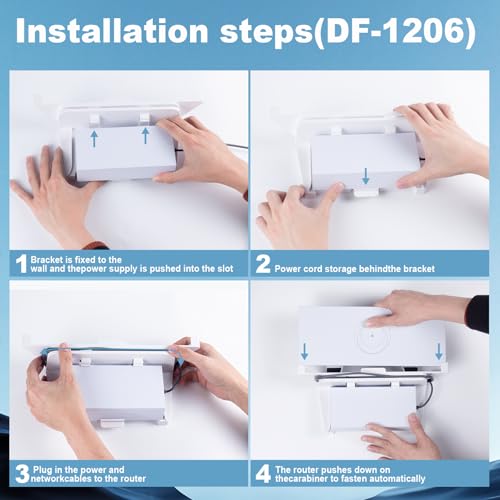 Installation steps(DF-1206)

1 Bracket is fixed to the wall and thepower supply is pushed into the slot

2 Power cord storage behindthe bracket

3 Plug in the power and networkcables to the router

4 The router pushes down on thecarabiner to fasten automatically