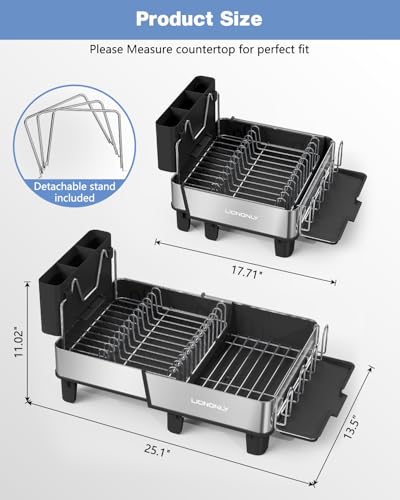 Product Size

Please Measure countertop for perfect fit

Detachable stand included

LIONONLY

17.71"

11.02"

LIONONLY

25.1"

13.5"