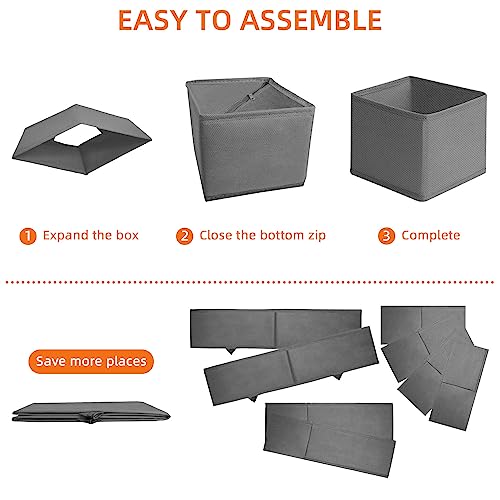 EASY TO ASSEMBLE

1 Expand the box

2 Close the bottom zip

3 Complete

Save more places