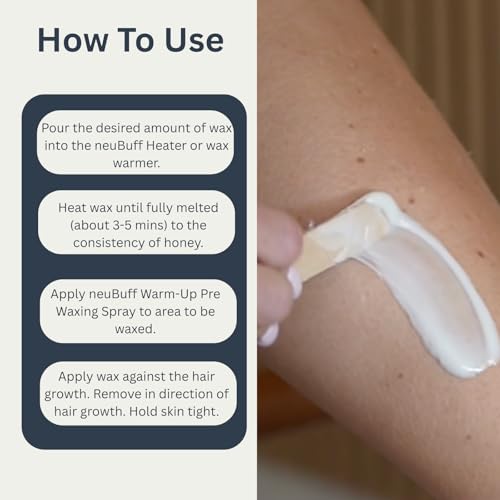 How To Use

Pour the desired amount of wax into the neuBuff Heater or wax warmer.

Heat wax until fully melted (about 3-5 mins) to the consistency of honey.

Apply neuBuff Warm-Up Pre Waxing Spray to area to be waxed.

Apply wax against the hair growth. Remove in direction of hair growth. Hold skin tight.