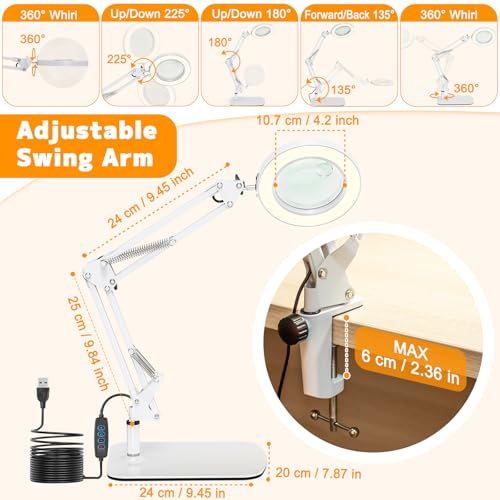 360° Whirl
360°

Up/Down 225°
225°

Up/Down 180°
180°

Forward/Back 135°
135°

360° Whirl
360°

Adjustable Swing Arm

10.7 cm / 4.2 inch

24 cm / 9.45 inch

25 cm / 9.84 inch

MAX
6 cm / 2.36 in

20 cm / 7.87 in

24 cm / 9.45 in