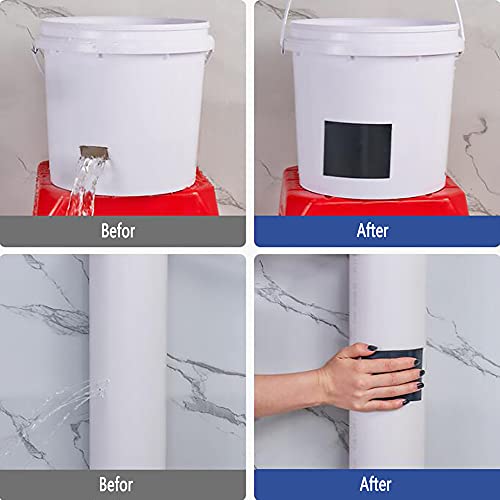 Befor

After

Befor

After