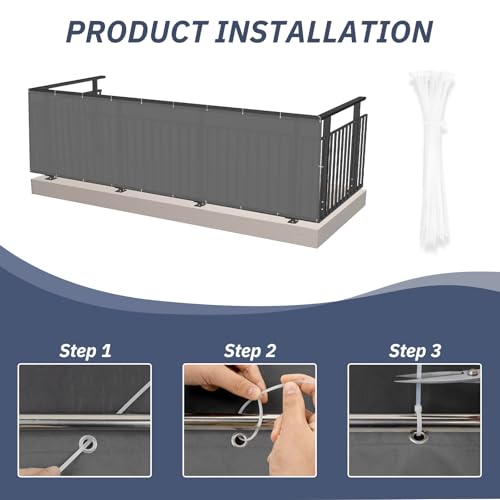 PRODUCT INSTALLATION

Step 1

Step 2

Step 3