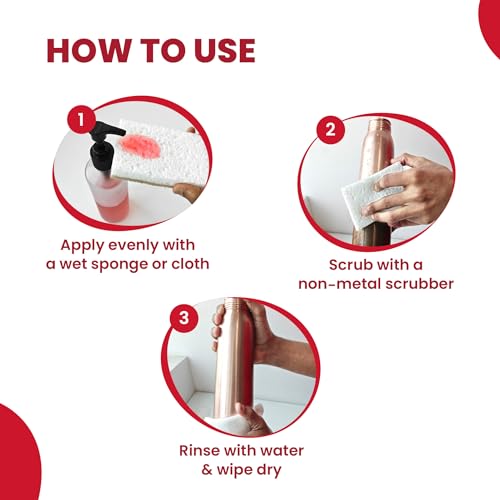 HOW TO USE

1

Apply evenly with a wet sponge or cloth

2

Scrub with a non-metal scrubber

3

Rinse with water & wipe dry