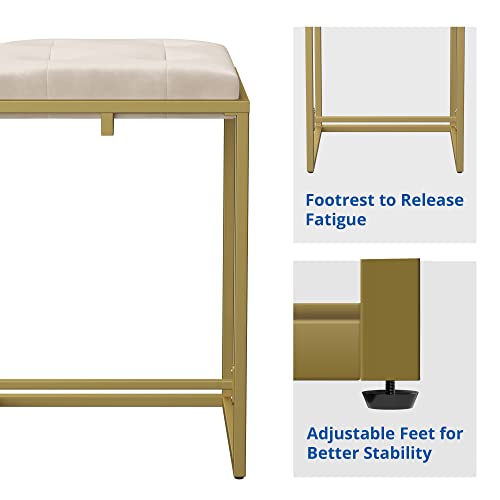 Footrest to Release Fatigue

Adjustable Feet for Better Stability