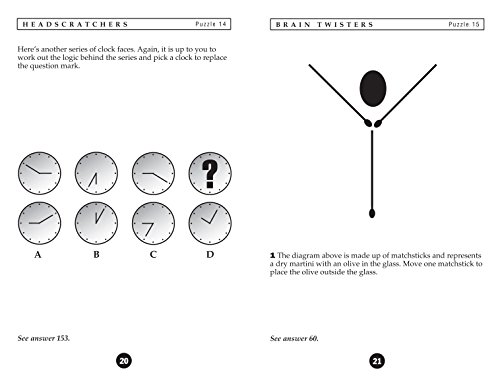 HEADSCRATCHERS Puzzle 14

Here's another series of clock faces. Again, it is up to you to work out the logic behind the series and pick a clock to replace the question mark.

?

A B C D

See answer 153.

20

BRAIN TWISTERS Puzzle 15

1 The diagram above is made up of matchsticks and represents a dry martini with an olive in the glass. Move one matchstick to place the olive outside the glass.

See answer 60.

21