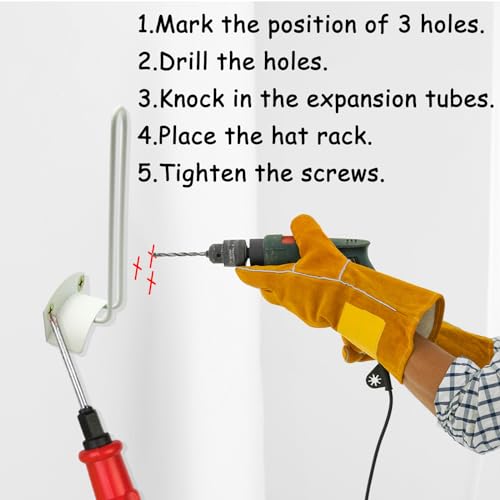 1.Mark the position of 3 holes.
2.Drill the holes.
3.Knock in the expansion tubes.
4.Place the hat rack.
5.Tighten the screws.