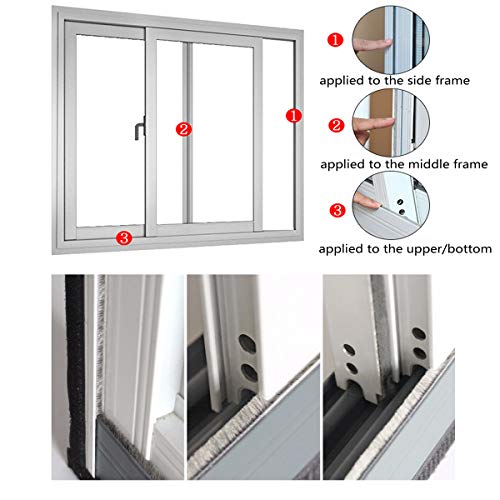 2

1

3

1
applied to the side frame

2
applied to the middle frame

3
applied to the upper/bottom