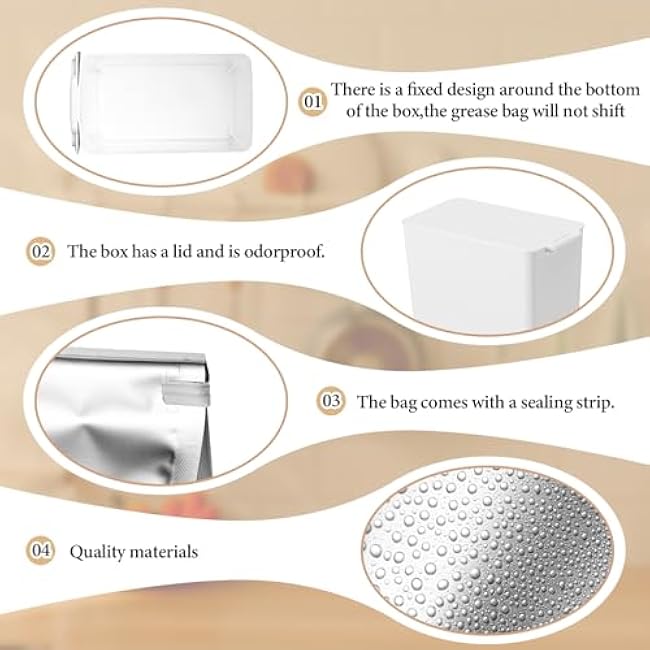 01 There is a fixed design around the bottom of the box,the grease bag will not shift

02 The box has a lid and is odorproof.

03 The bag comes with a sealing strip.

04 Quality materials