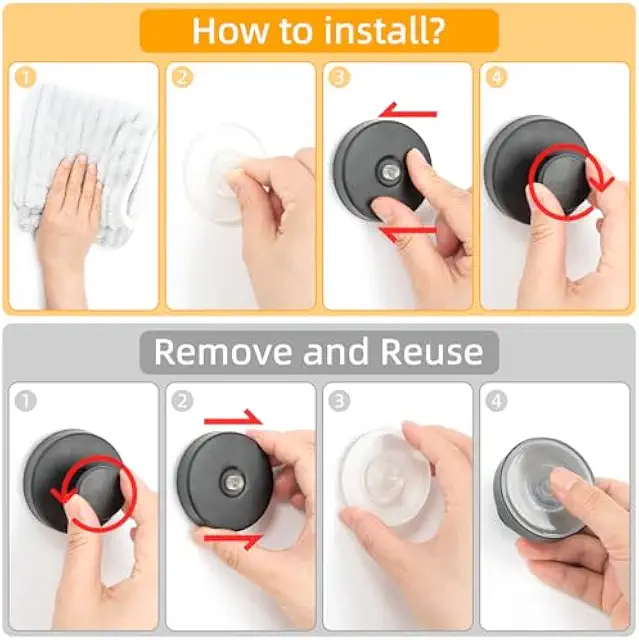 How to install?

1

2

3

4

Remove and Reuse

1

2

3

4