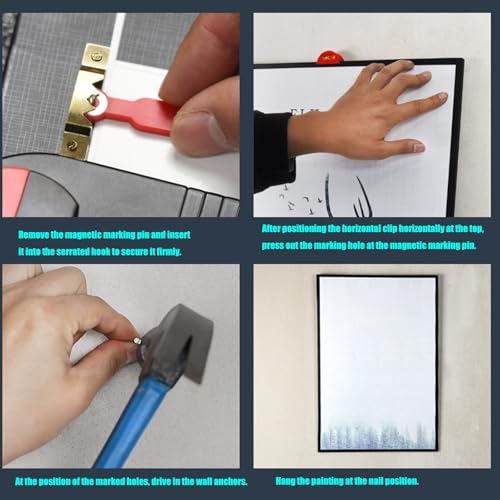 Remove the magnetic marking pin and insert it into the serrated hook to secure it firmly.

After positioning the horizontal clip horizontally at the top, press out the marking hole at the magnetic marking pin.

At the position of the marked holes, drive in the wall anchors.

Hang the painting at the nail position.