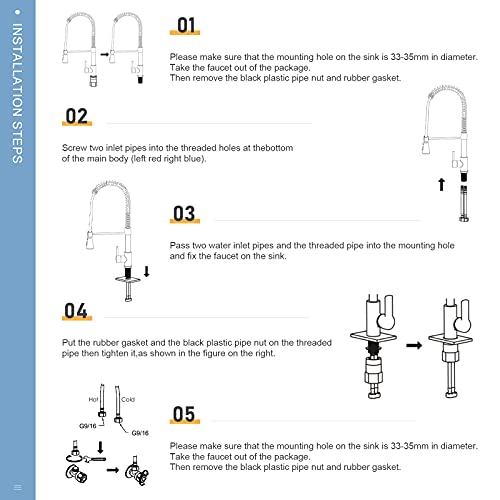 • INSTALLATION STEPS

01

Please make sure that the mounting hole on the sink is 33-35mm in diameter.
Take the faucet out of the package.
Then remove the black plastic pipe nut and rubber gasket.

02

Screw two inlet pipes into the threaded holes at thebottom of the main body (left red right blue).

03

Pass two water inlet pipes and the threaded pipe into the mounting hole and fix the faucet on the sink.

04

Put the rubber gasket and the black plastic pipe nut on the threaded pipe then tighten it,as shown in the figure on the right.

Hot
Cold
G9/16
G9/16

05

Please make sure that the mounting hole on the sink is 33-35mm in diameter.
Take the faucet out of the package.
Then remove the black plastic pipe nut and rubber gasket.