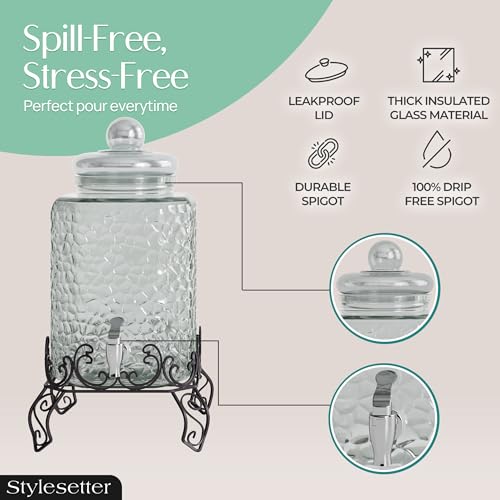 Spill-Free, Stress-Free
Perfect pour everytime

LEAKPROOF LID

THICK INSULATED GLASS MATERIAL

DURABLE SPIGOT

100% DRIP FREE SPIGOT

Stylesetter