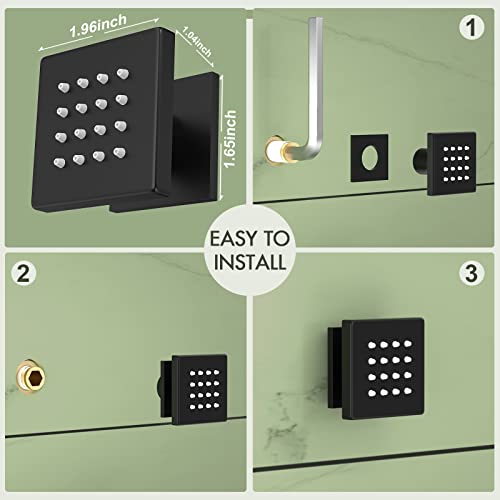 1.96inch
1.04inch
1.65inch

1

EASY TO INSTALL

2

3