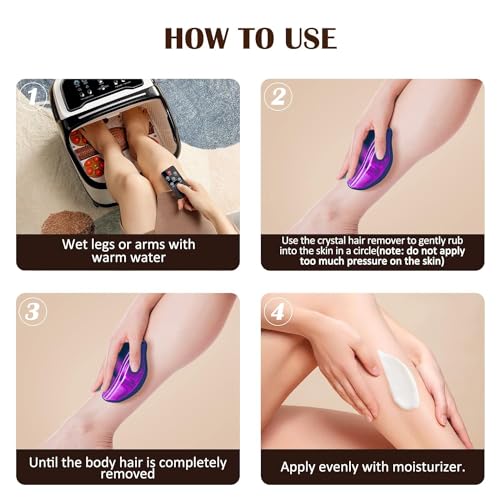 HOW TO USE

1

Wet legs or arms with warm water

2

Use the crystal hair remover to gently rub into the skin in a circle(note: do not apply too much pressure on the skin)

3

Until the body hair is completely removed

4

Apply evenly with moisturizer.