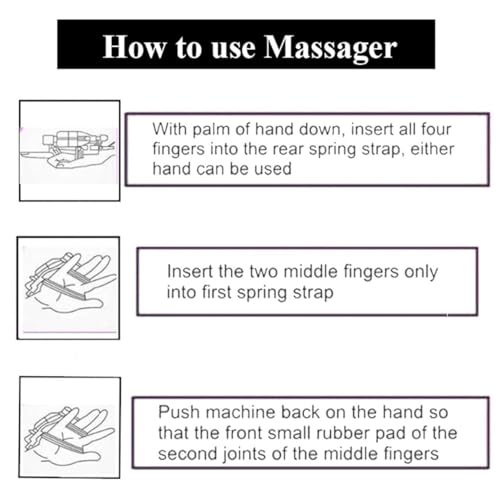 How to use Massager

With palm of hand down, insert all four fingers into the rear spring strap, either hand can be used

Insert the two middle fingers only into first spring strap

Push machine back on the hand so that the front small rubber pad of the second joints of the middle fingers