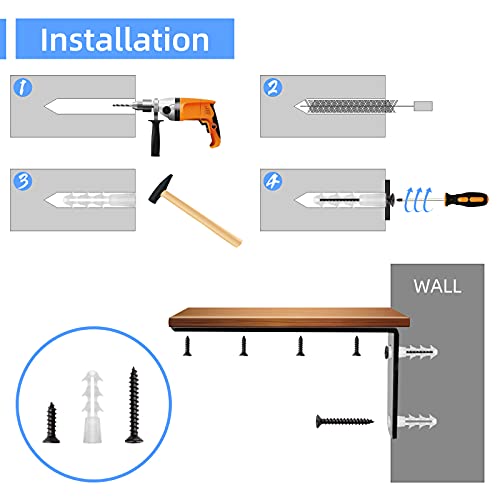 Installation

1

2

3

4

WALL